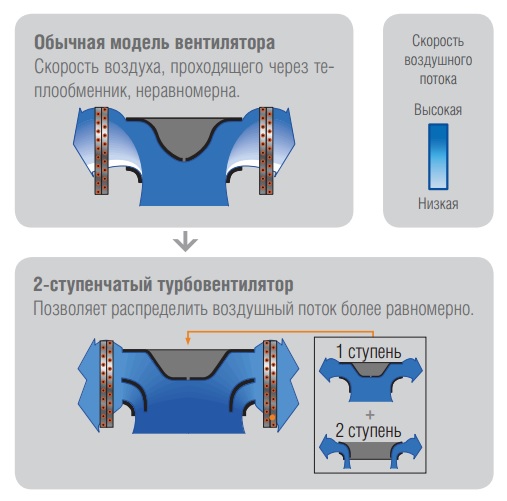 Обычная модель вентилятора
Скорость воздуха, проходящего через теплообменник, неравномерна.

Скорость воздушного потока
Высокая
Низкая

2-ступенчатый турбовентилятор
Позволяет распределить воздушный поток более равномерно.

1 ступень
+
2 ступень