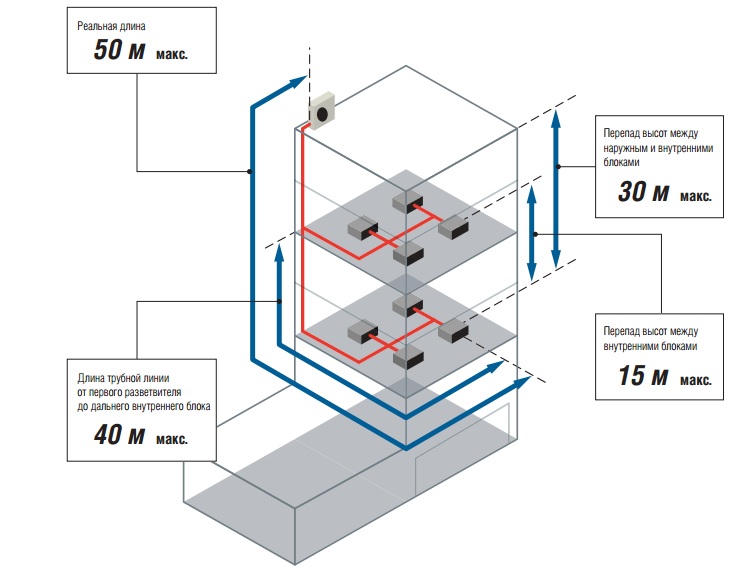 Реальная длина
50 м макс.

Перепад высот между наружным и внутренними блоками
30 м макс.

Перепад высот между внутренними блоками
15 м макс.

Длина трубной линии от первого разветвителя до дальнего внутреннего блока
40 м макс.